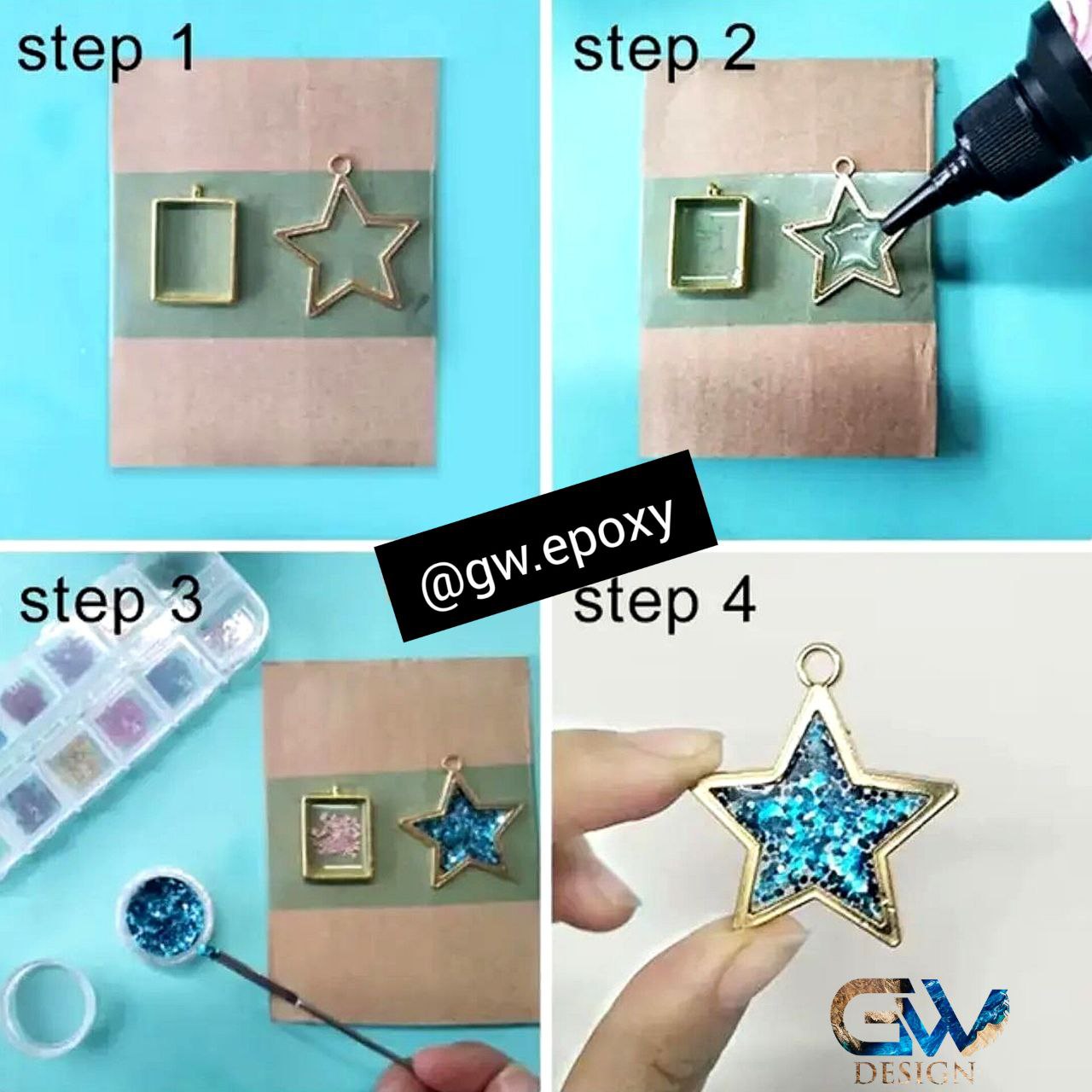 step 1

step 2

@gw.epoxy

step 3

step 4

GW
DESIGN